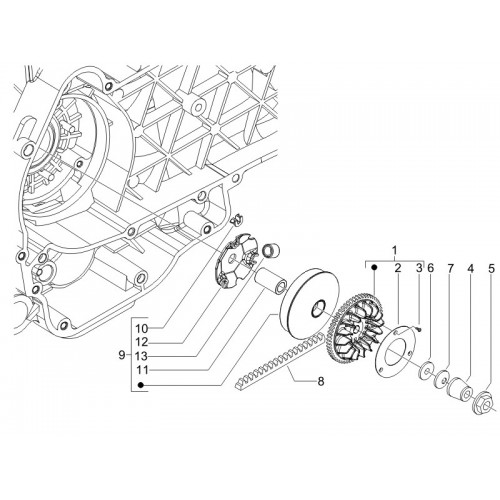 1
2
3
6
7
4
5
10
12
9
13
11
8